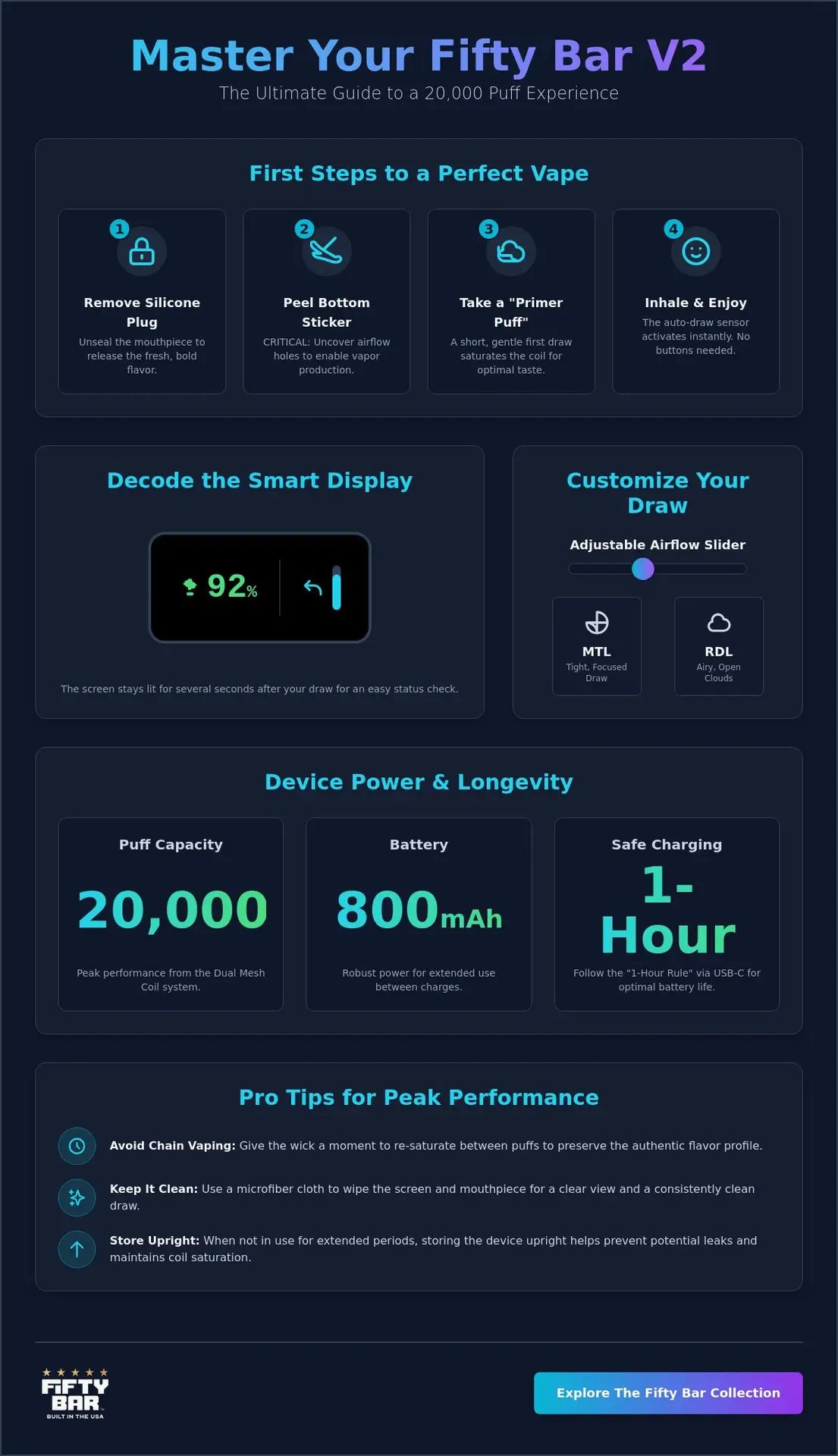 Master Your Fifty Bar V2

The Ultimate Guide to a 20,000 Puff Experience

First Steps to a Perfect Vape

1

Remove Silicone Plug

Unseal the mouthpiece to release the fresh, bold flavor.

2

Peel Bottom Sticker

CRITICAL: Uncover airflow holes to enable vapor production.

3

Take a "Primer Puff"

A short, gentle first draw saturates the coil for optimal taste.

4

Inhale & Enjoy

The auto-draw sensor activates instantly. No buttons needed.

Decode the Smart Display

92%

The screen stays lit for several seconds after your draw for an easy status check.

Customize Your Draw

Adjustable Airflow Slider

MTL
Tight, Focused Draw

RDL
Airy, Open Clouds

Device Power & Longevity

Puff Capacity

20,000

Peak performance from the Dual Mesh Coil system.

Battery

800mAh

Robust power for extended use between charges.

Safe Charging

1-Hour

Follow the "1-Hour Rule" via USB-C for optimal battery life.

Pro Tips for Peak Performance

Avoid Chain Vaping: Give the wick a moment to re-saturate between puffs to preserve the authentic flavor profile.

Keep It Clean: Use a microfiber cloth to wipe the screen and mouthpiece for a clear view and a consistently clean draw.

Store Upright: When not in use for extended periods, storing the device upright helps prevent potential leaks and maintains coil saturation.

FIFTY BAR
BUILT IN THE USA

Explore The Fifty Bar Collection